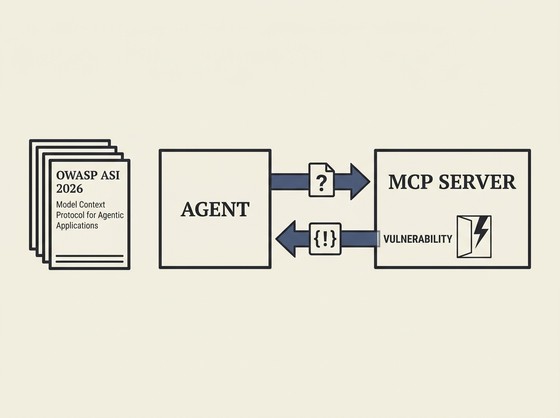 OWASP ASI 2026

Model Context Protocol for Agentic Applications

AGENT

?

{!}

MCP SERVER

VULNERABILITY