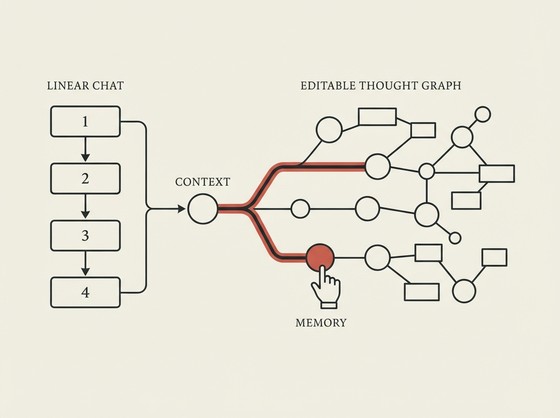 LINEAR CHAT

1

2

3

4

CONTEXT

EDITABLE THOUGHT GRAPH

MEMORY