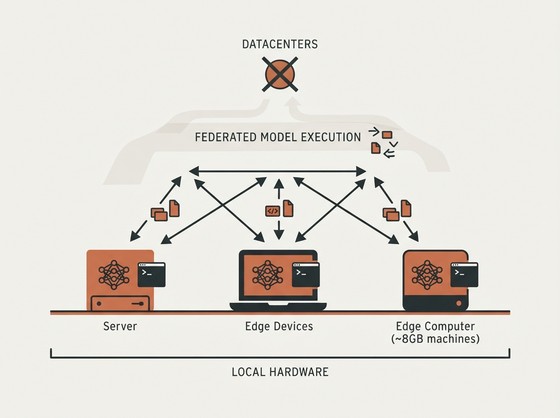 DATACENTERS

FEDERATED MODEL EXECUTION

</>

>_

>_

>_

Server

Edge Devices

Edge Computer (~8GB machines)

LOCAL HARDWARE