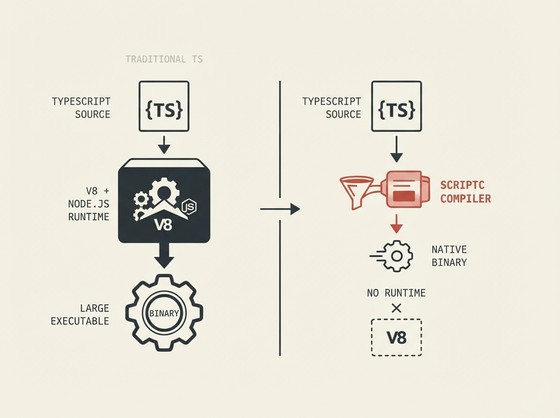 TRADITIONAL TS

TYPESCRIPT SOURCE

{TS}

V8 + NODE.JS RUNTIME

JS

V8

LARGE EXECUTABLE

BINARY

TYPESCRIPT SOURCE

{TS}

SCRIPTC COMPILER

NATIVE BINARY

NO RUNTIME

×

V8