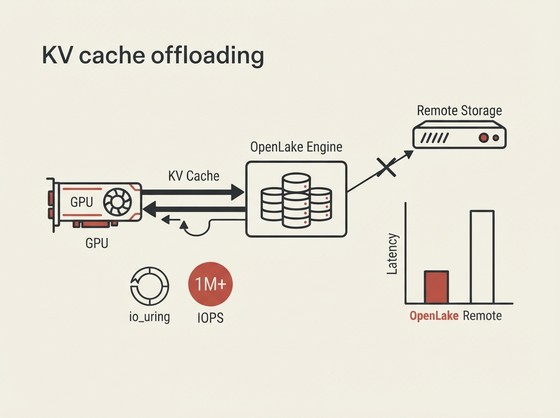 KV cache offloading

Remote Storage

OpenLake Engine

KV Cache

GPU

GPU

io_uring

1M+

IOPS

Latency

OpenLake Remote